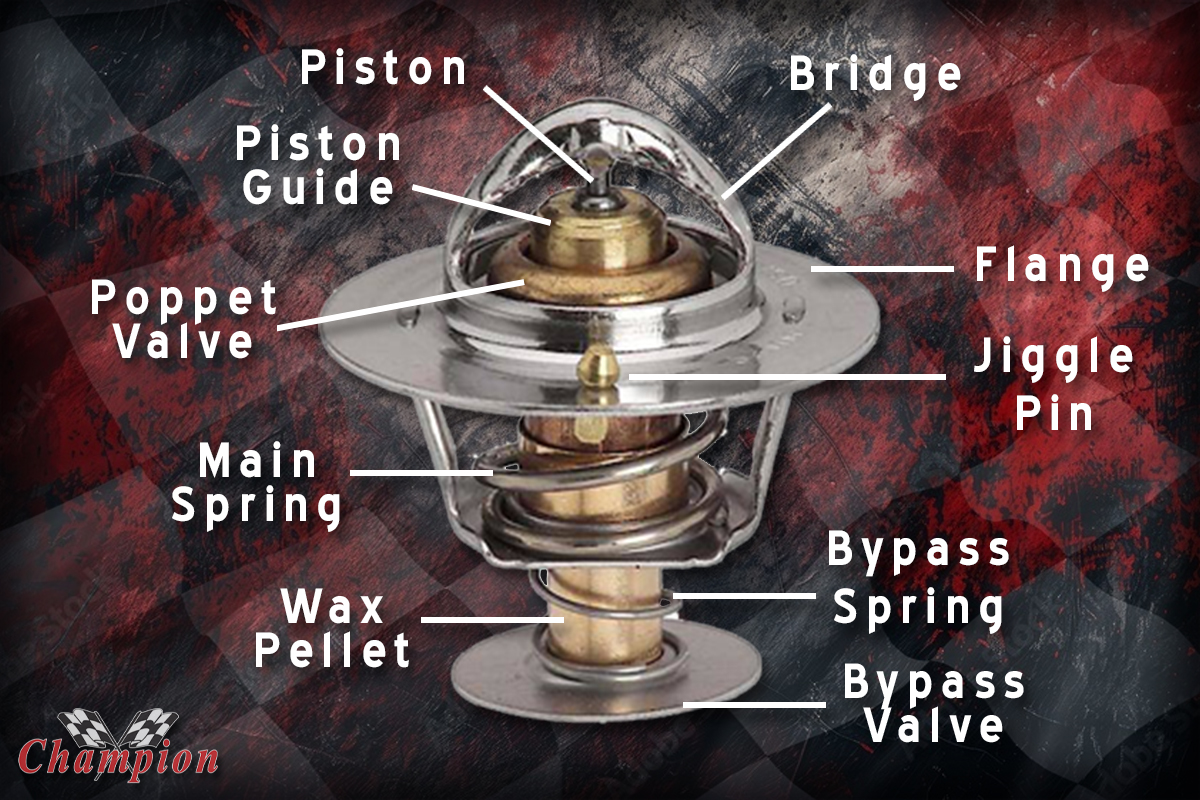 Piston

Bridge

Piston Guide

Flange

Poppet Valve

Jiggle Pin

Main Spring

Bypass Spring

Wax Pellet

Bypass Valve

Champion